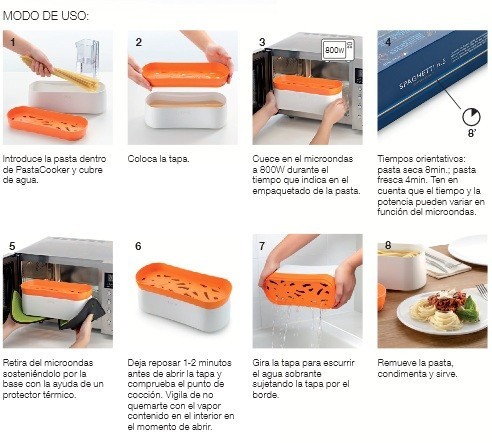 MODO DE USO:

1

Introduce la pasta dentro de PastaCooker y cubre de agua.

2

Coloca la tapa.

3

800W

Cuece en el microondas a 800W durante el tiempo que indica en el empaquetado de la pasta.

4

SPAGHETTI n.5

8'

Tiempos orientativos: pasta seca 8min.; pasta fresca 4min. Ten en cuenta que el tiempo y la potencia pueden variar en función del microondas.

5

Retira del microondas sosteniéndolo por la base con la ayuda de un protector térmico.

6

Deja reposar 1-2 minutos antes de abrir la tapa y comprueba el punto de cocción. Vigila de no quemarte con el vapor contenido en el interior en el momento de abrir.

7

Gira la tapa para escurrir el agua sobrante sujetando la tapa por el borde.

8

Remueve la pasta, condimenta y sirve.